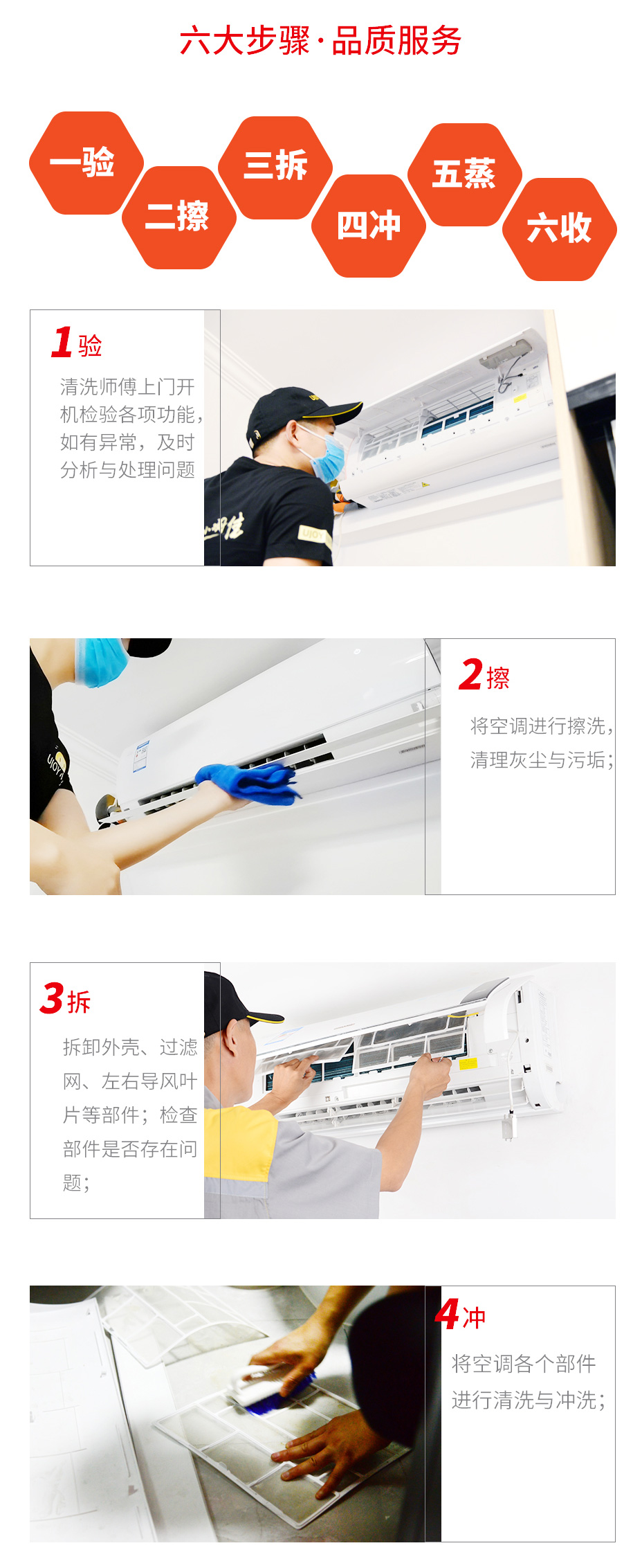 六大步骤·品质服务

一验

二擦

三拆

四冲

五蒸

六收

1 验

清洗师傅上门开机检验各项功能，如有异常，及时分析与处理问题

2 擦

将空调进行擦洗，清理灰尘与污垢；

3 拆

拆卸外壳、过滤网、左右导风叶片等部件；检查部件是否存在问题；

4 冲

将空调各个部件进行清洗与冲洗；