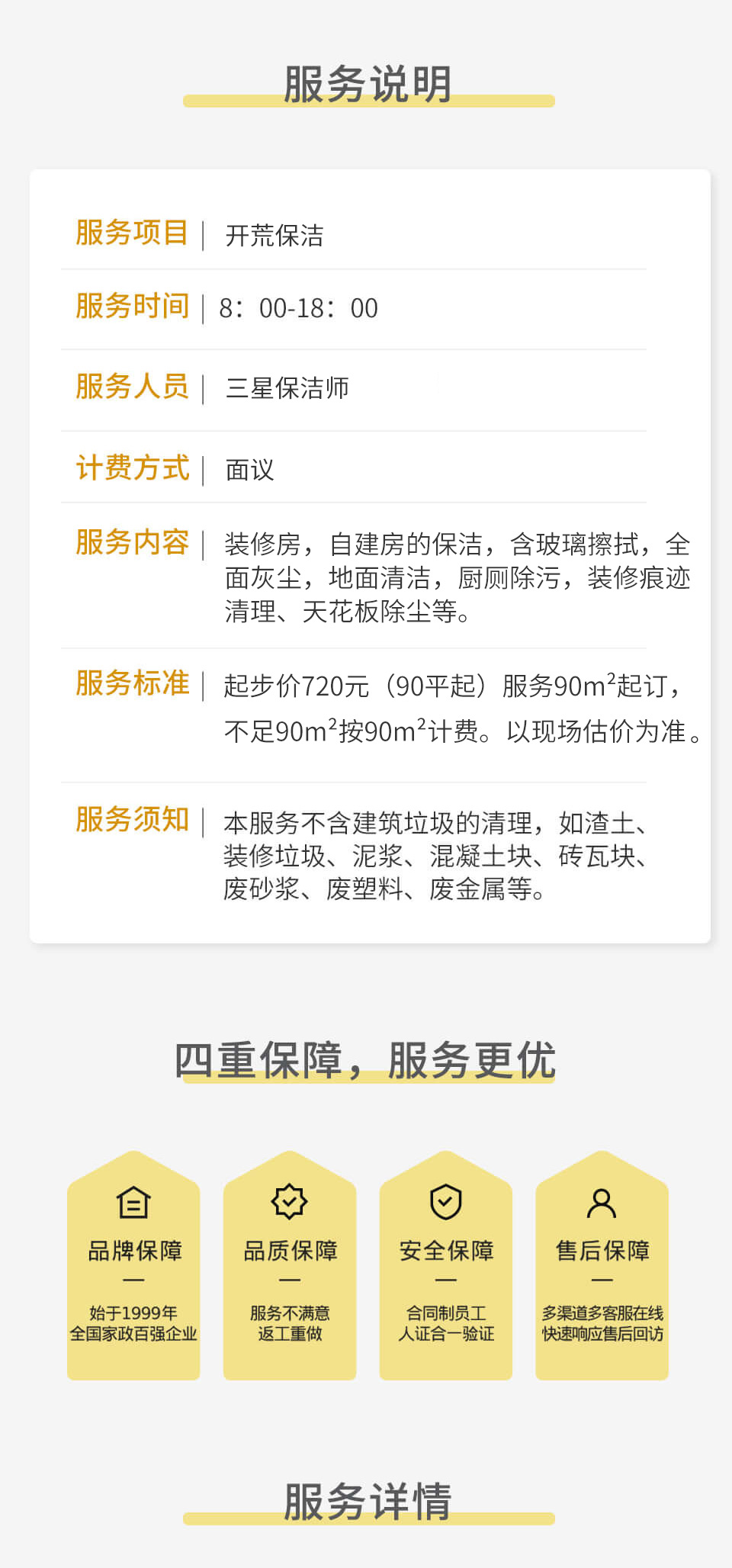 服务说明

服务项目 | 开荒保洁

服务时间 | 8：00-18：00

服务人员 | 三星保洁师

计费方式 | 面议

服务内容 | 装修房，自建房的保洁，含玻璃擦拭，全面灰尘，地面清洁，厨厕除污，装修痕迹清理、天花板除尘等。

服务标准 | 起步价720元（90平起）服务$90m^2$起订，不足$90m^2$按$90m^2$计费。以现场估价为准。

服务须知 | 本服务不含建筑垃圾的清理，如渣土、装修垃圾、泥浆、混凝土块、砖瓦块、废砂浆、废塑料、废金属等。

四重保障，服务更优

品牌保障
—
始于1999年
全国家政百强企业

品质保障
—
服务不满意
返工重做

安全保障
—
合同制员工
人证合一验证

售后保障
—
多渠道多客服在线
快速响应售后回访

服务详情