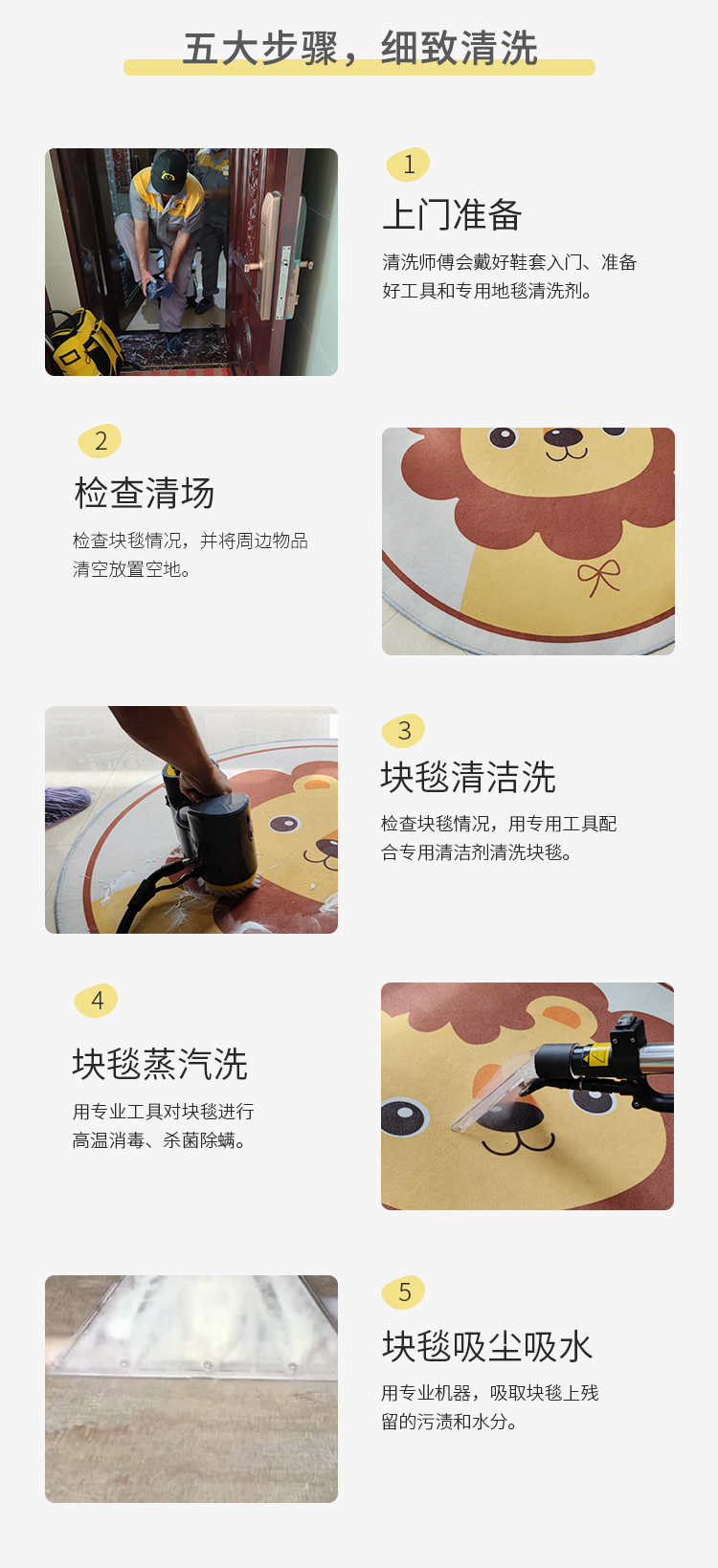 五大步骤，细致清洗

1
上门准备
清洗师傅会戴好鞋套入门、准备好工具和专用地毯清洗剂。

2
检查清场
检查块毯情况，并将周边物品清空放置空地。

3
块毯清洁洗
检查块毯情况，用专用工具配合专用清洁剂清洗块毯。

4
块毯蒸汽洗
用专业工具对块毯进行高温消毒、杀菌除螨。

5
块毯吸尘吸水
用专业机器，吸取块毯上残留的污渍和水分。