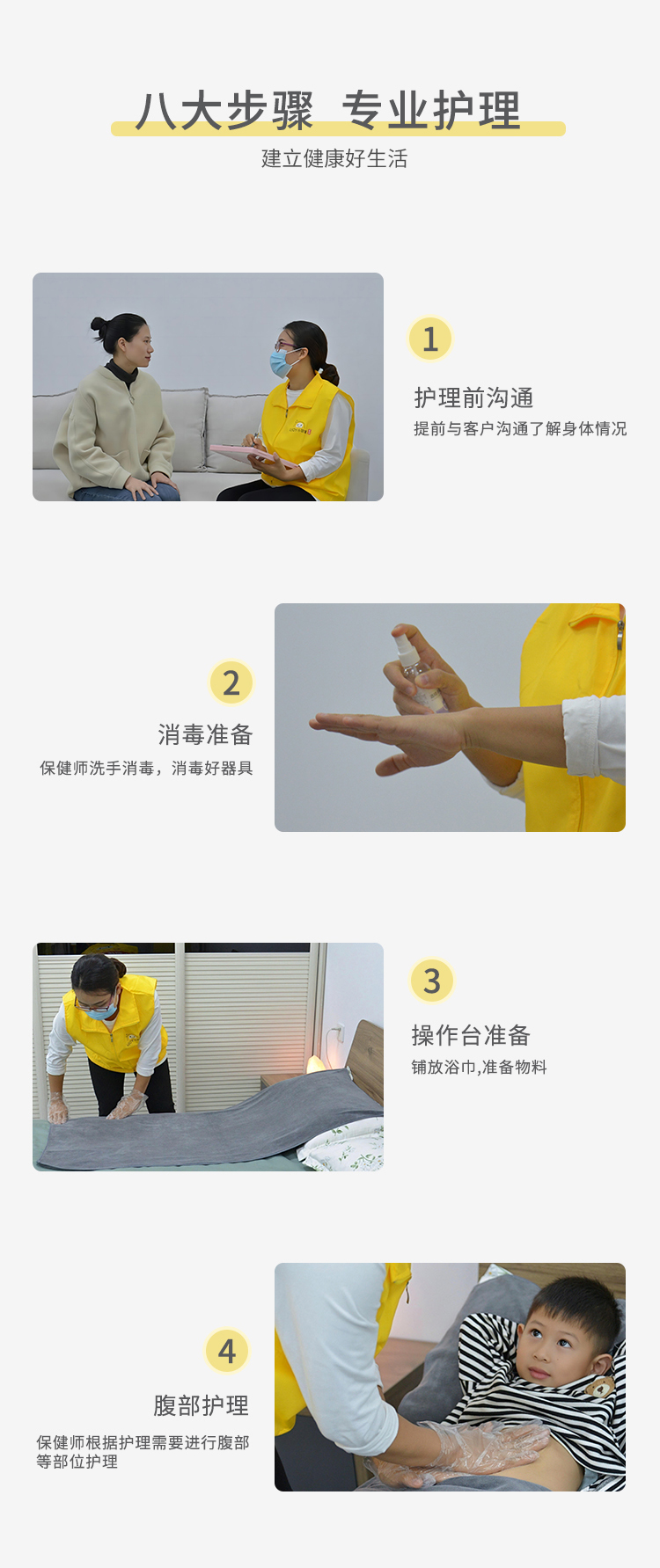 八大步骤 专业护理
建立健康好生活

1
护理前沟通
提前与客户沟通了解身体情况

2
消毒准备
保健师洗手消毒，消毒好器具

3
操作台准备
铺放浴巾,准备物料

4
腹部护理
保健师根据护理需要进行腹部等部位护理