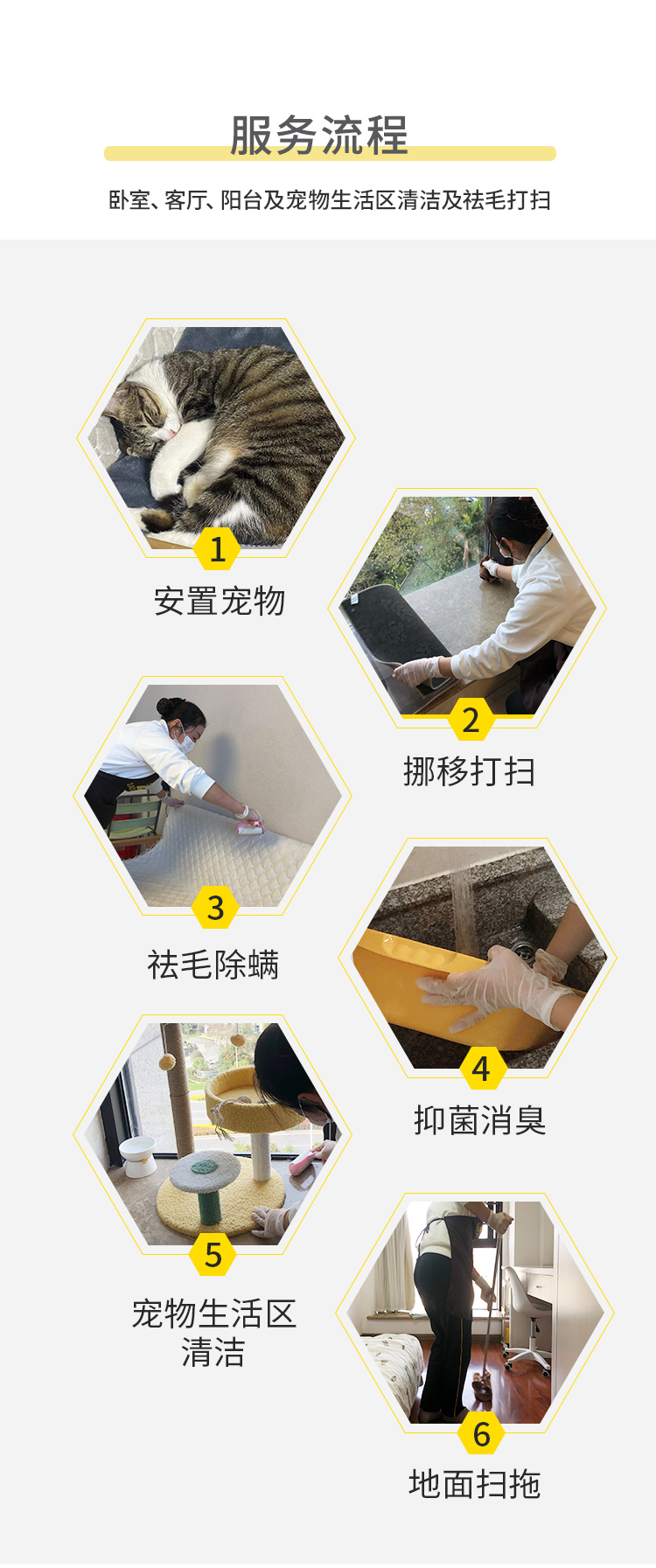 服务流程

卧室、客厅、阳台及宠物生活区清洁及祛毛打扫

1
安置宠物

2
挪移打扫

3
祛毛除螨

4
抑菌消臭

5
宠物生活区清洁

6
地面扫拖