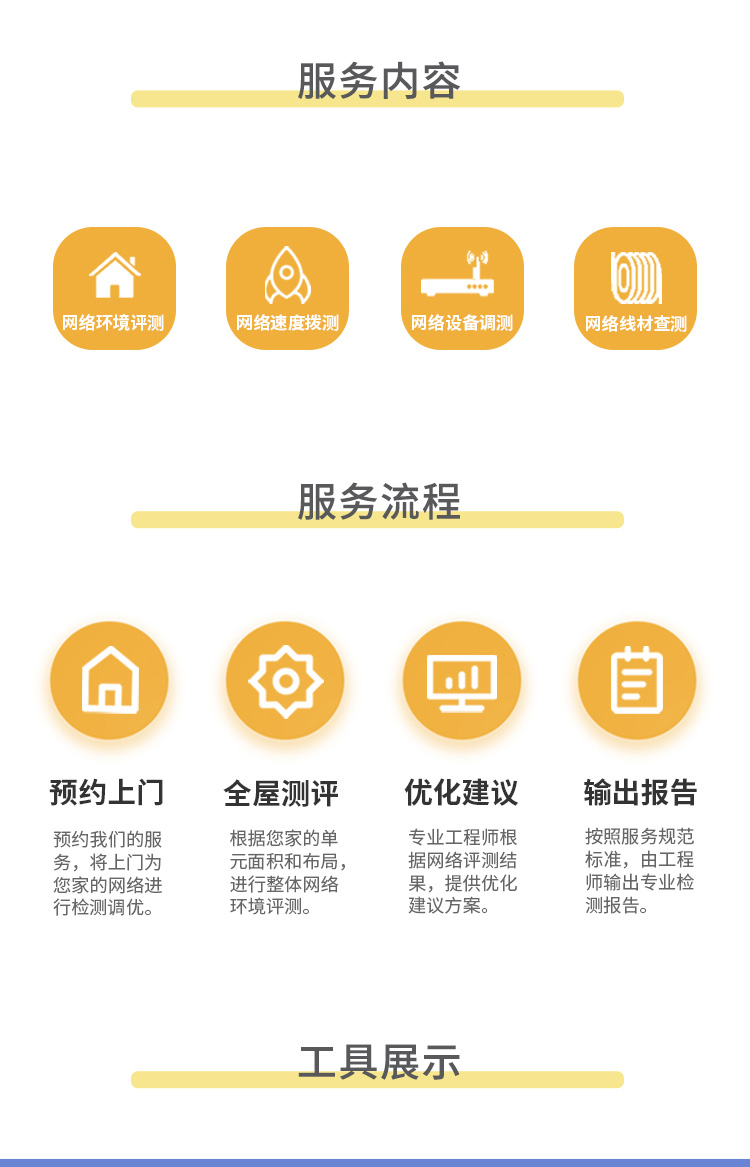 服务内容

网络环境评测

网络速度拨测

网络设备调测

网络线材查测

服务流程

预约上门

预约我们的服务，将上门为您家的网络进行检测调优。

全屋测评

根据您家的单元面积和布局，进行整体网络环境评测。

优化建议

专业工程师根据网络评测结果，提供优化建议方案。

输出报告

按照服务规范标准，由工程师输出专业检测报告。

工具展示