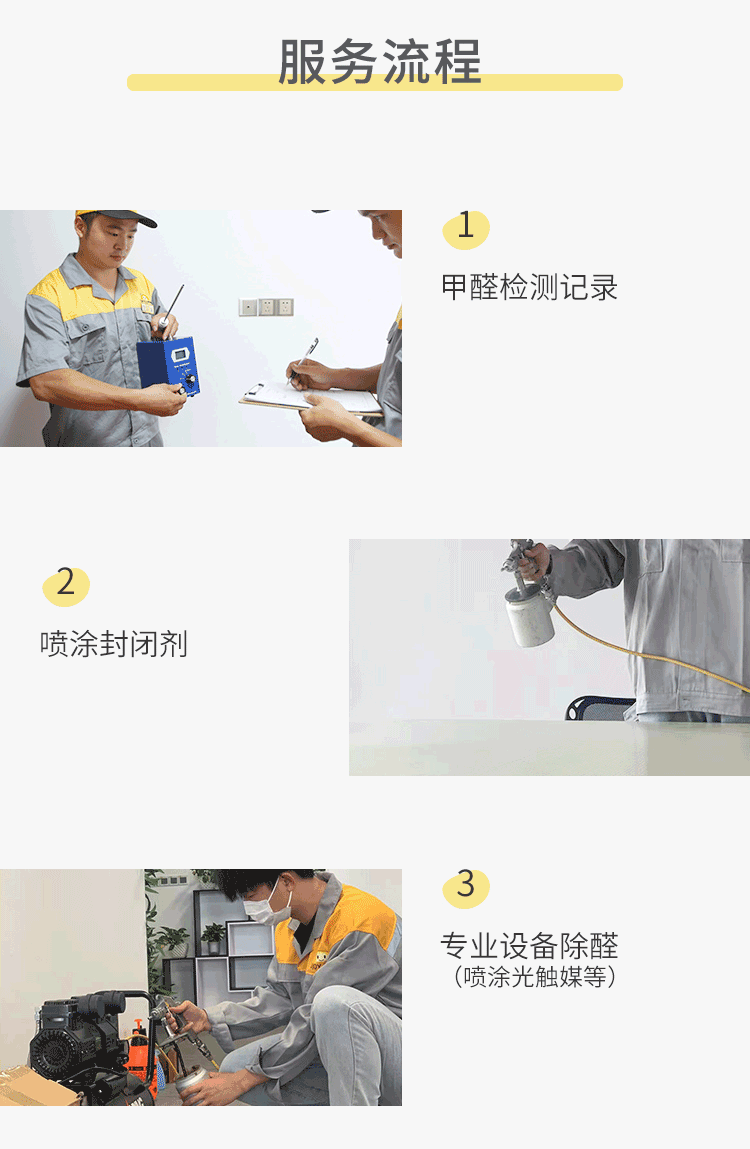 服务流程

1
甲醛检测记录

2
喷涂封闭剂

3
专业设备除醛
（喷涂光触媒等）