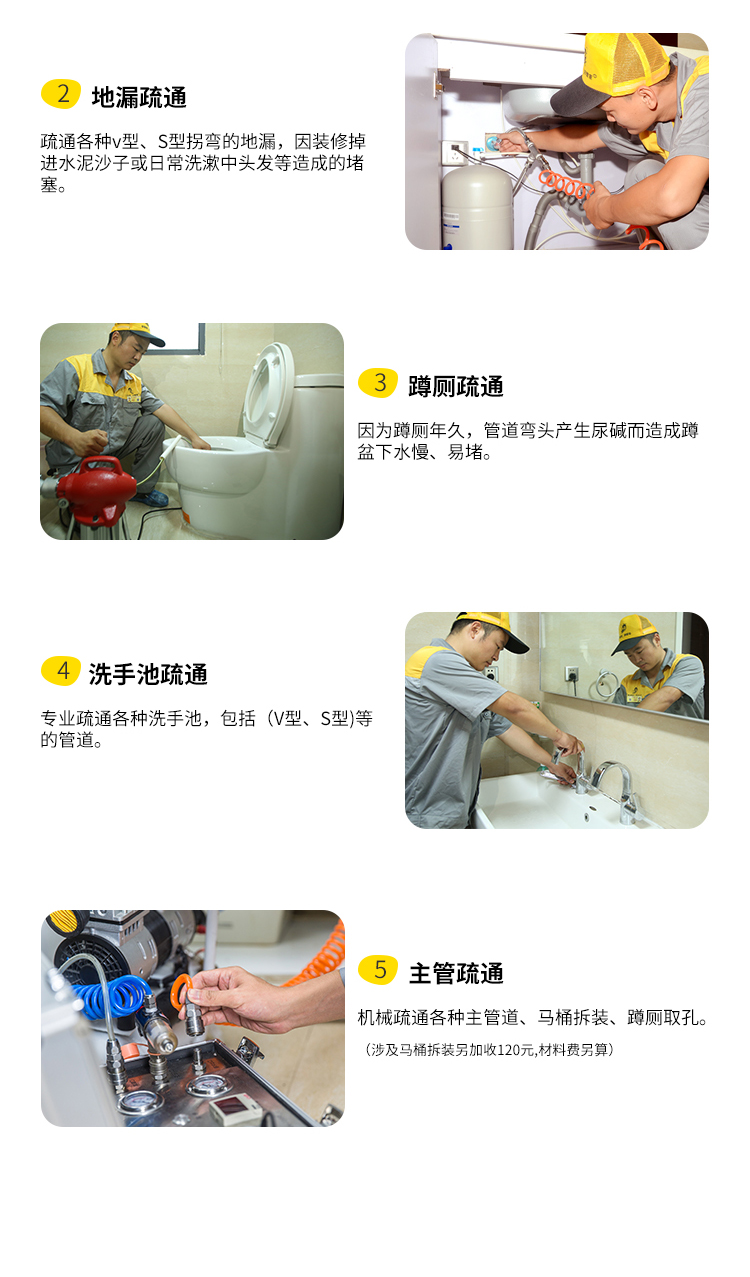 2 地漏疏通

疏通各种v型、S型拐弯的地漏，因装修掉进水泥沙子或日常洗漱中头发等造成的堵塞。

3 蹲厕疏通

因为蹲厕年久，管道弯头产生尿碱而造成蹲盆下水慢、易堵。

4 洗手池疏通

专业疏通各种洗手池，包括（V型、S型)等的管道。

5 主管疏通

机械疏通各种主管道、马桶拆装、蹲厕取孔。

（涉及马桶拆装另加收120元,材料费另算）