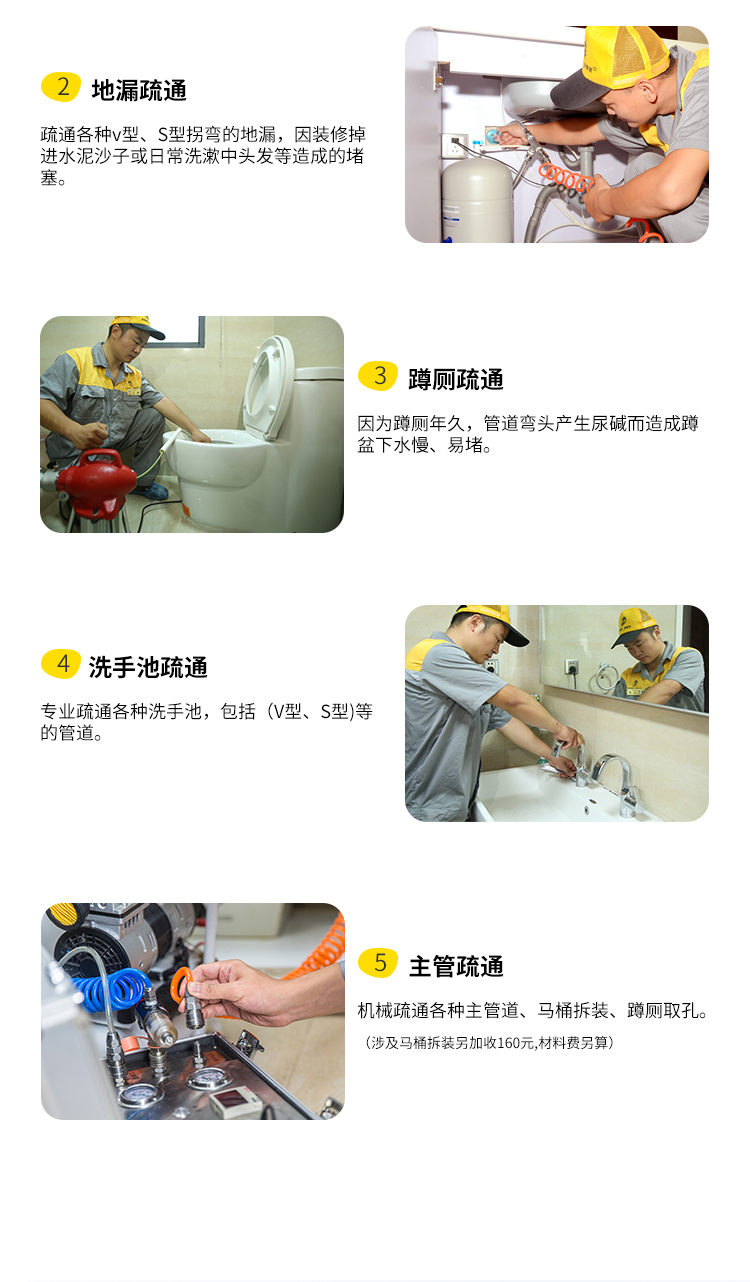 2 地漏疏通

疏通各种v型、S型拐弯的地漏，因装修掉进水泥沙子或日常洗漱中头发等造成的堵塞。

3 蹲厕疏通

因为蹲厕年久，管道弯头产生尿碱而造成蹲盆下水慢、易堵。

4 洗手池疏通

专业疏通各种洗手池，包括（V型、S型)等的管道。

5 主管疏通

机械疏通各种主管道、马桶拆装、蹲厕取孔。

（涉及马桶拆装另加收160元,材料费另算）