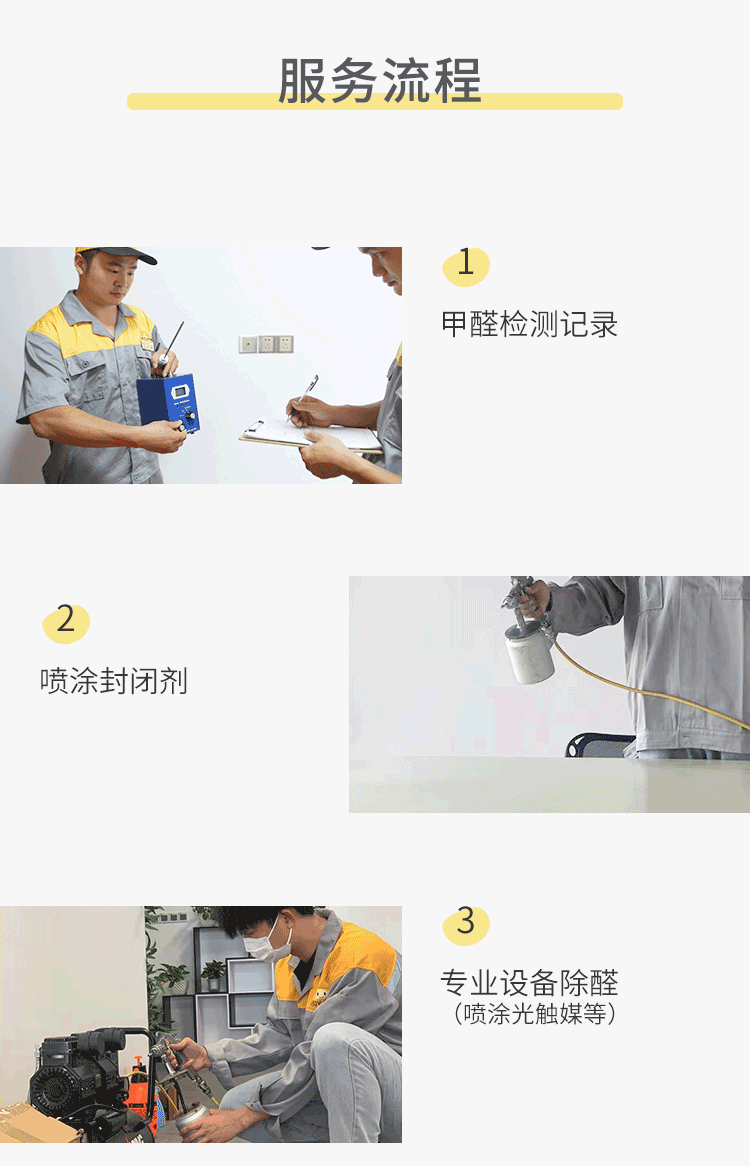 服务流程

1
甲醛检测记录

2
喷涂封闭剂

3
专业设备除醛
（喷涂光触媒等）