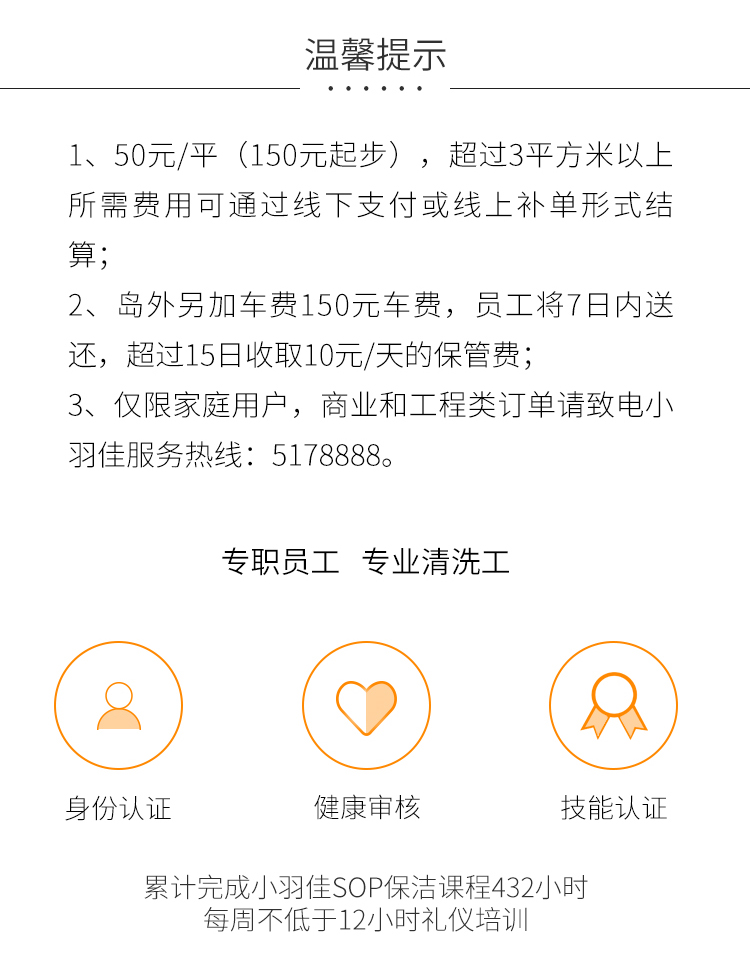 温馨提示

1、50元/平（150元起步），超过3平方米以上所需费用可通过线下支付或线上补单形式结算；
2、岛外另加车费150元车费，员工将7日内送还，超过15日收取10元/天的保管费；
3、仅限家庭用户，商业和工程类订单请致电小羽佳服务热线：5178888。

专职员工 专业清洗工

身份认证

健康审核

技能认证

累计完成小羽佳SOP保洁课程432小时
每周不低于12小时礼仪培训