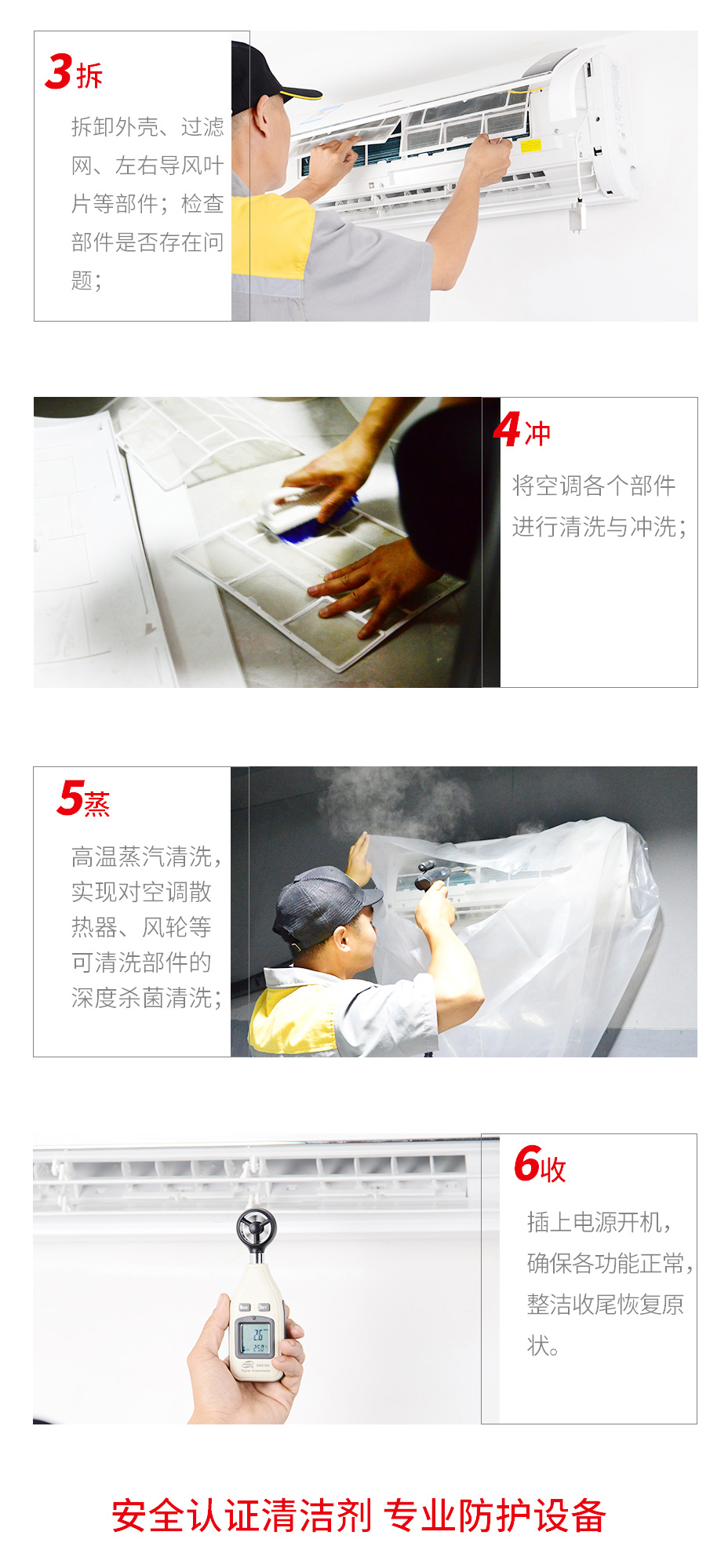 3拆

拆卸外壳、过滤网、左右导风叶片等部件；检查部件是否存在问题；

4冲

将空调各个部件进行清洗与冲洗；

5蒸

高温蒸汽清洗，实现对空调散热器、风轮等可清洗部件的深度杀菌清洗；

6收

插上电源开机，确保各功能正常，整洁收尾恢复原状。

安全认证清洁剂 专业防护设备