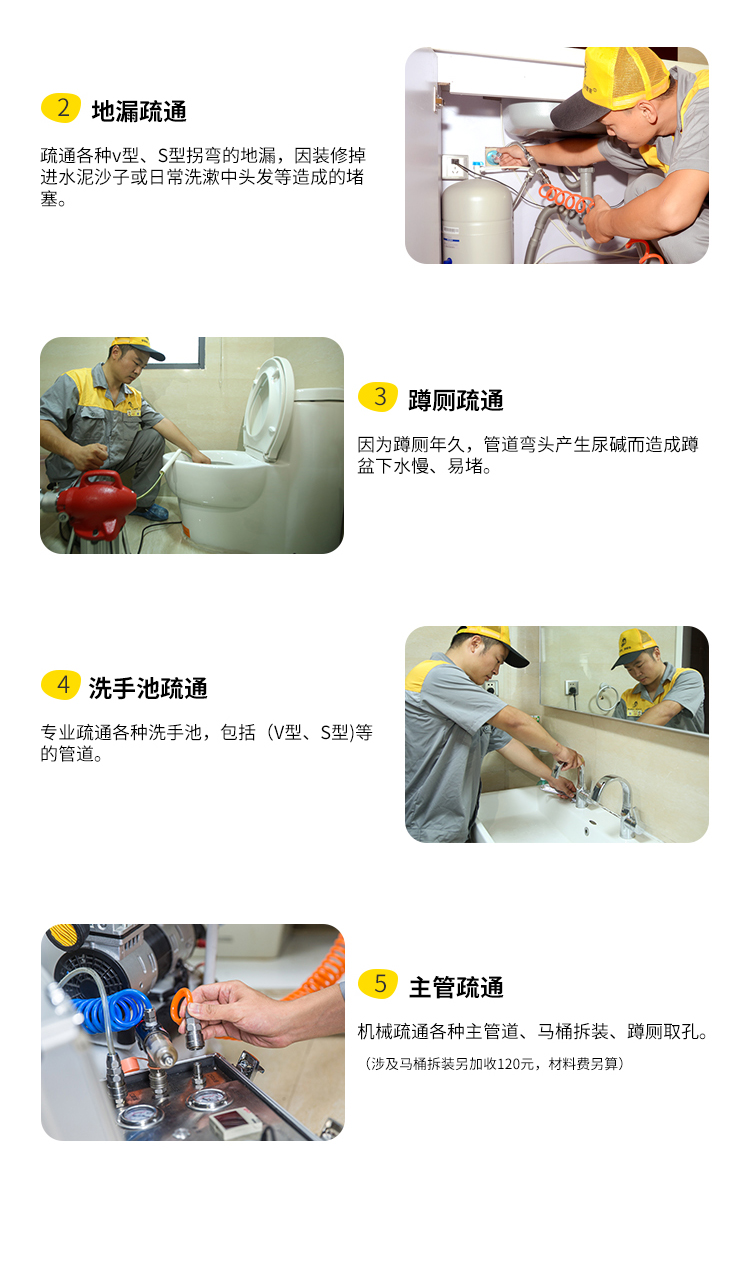 2 地漏疏通

疏通各种v型、S型拐弯的地漏，因装修掉进水泥沙子或日常洗漱中头发等造成的堵塞。

3 蹲厕疏通

因为蹲厕年久，管道弯头产生尿碱而造成蹲盆下水慢、易堵。

4 洗手池疏通

专业疏通各种洗手池，包括（V型、S型)等的管道。

5 主管疏通

机械疏通各种主管道、马桶拆装、蹲厕取孔。

（涉及马桶拆装另加收120元，材料费另算）