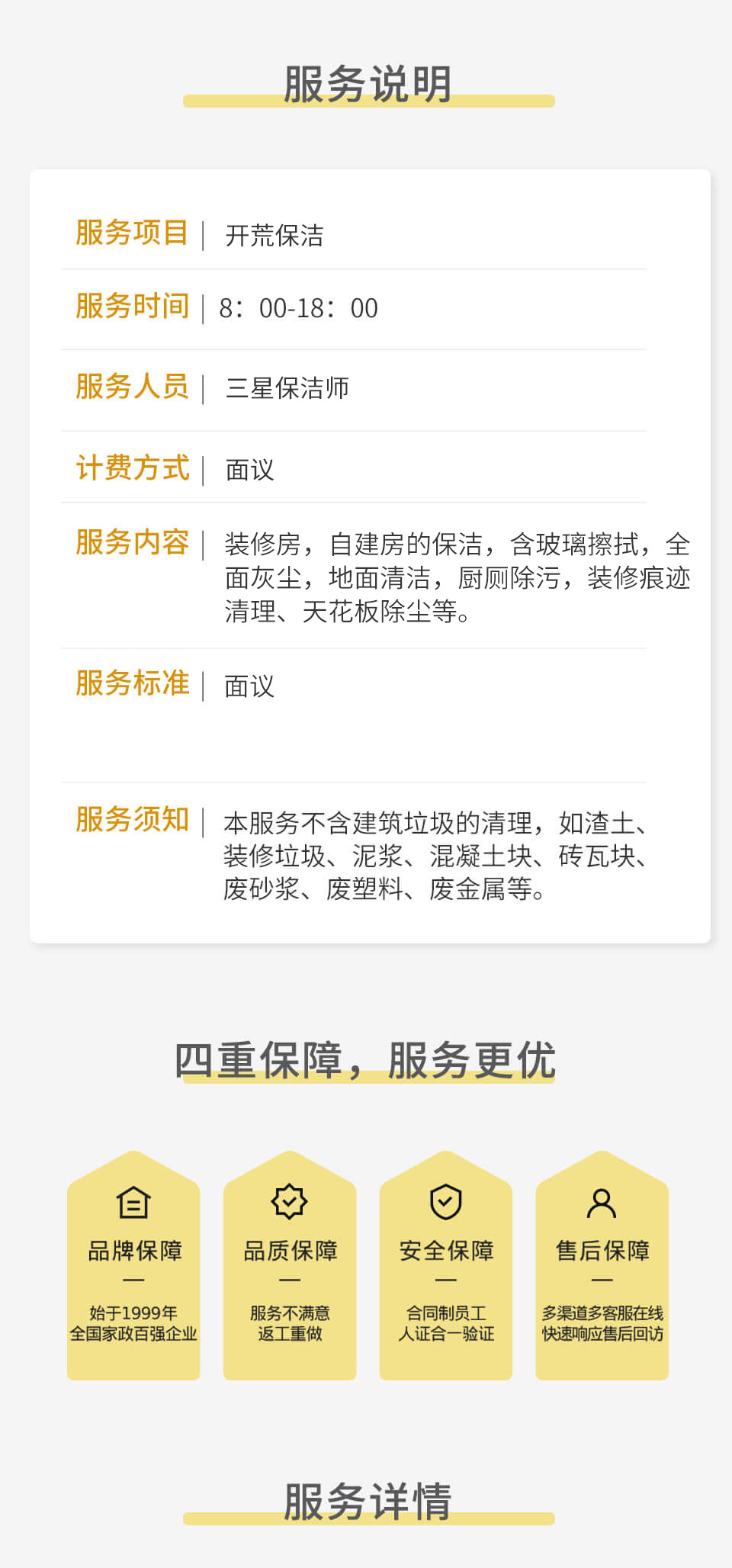 服务说明

服务项目 | 开荒保洁

服务时间 | 8：00-18：00

服务人员 | 三星保洁师

计费方式 | 面议

服务内容 | 装修房，自建房的保洁，含玻璃擦拭，全面灰尘，地面清洁，厨厕除污，装修痕迹清理、天花板除尘等。

服务标准 | 面议

服务须知 | 本服务不含建筑垃圾的清理，如渣土、装修垃圾、泥浆、混凝土块、砖瓦块、废砂浆、废塑料、废金属等。

四重保障，服务更优

品牌保障
—
始于1999年
全国家政百强企业

品质保障
—
服务不满意
返工重做

安全保障
—
合同制员工
人证合一验证

售后保障
—
多渠道多客服在线
快速响应售后回访

服务详情