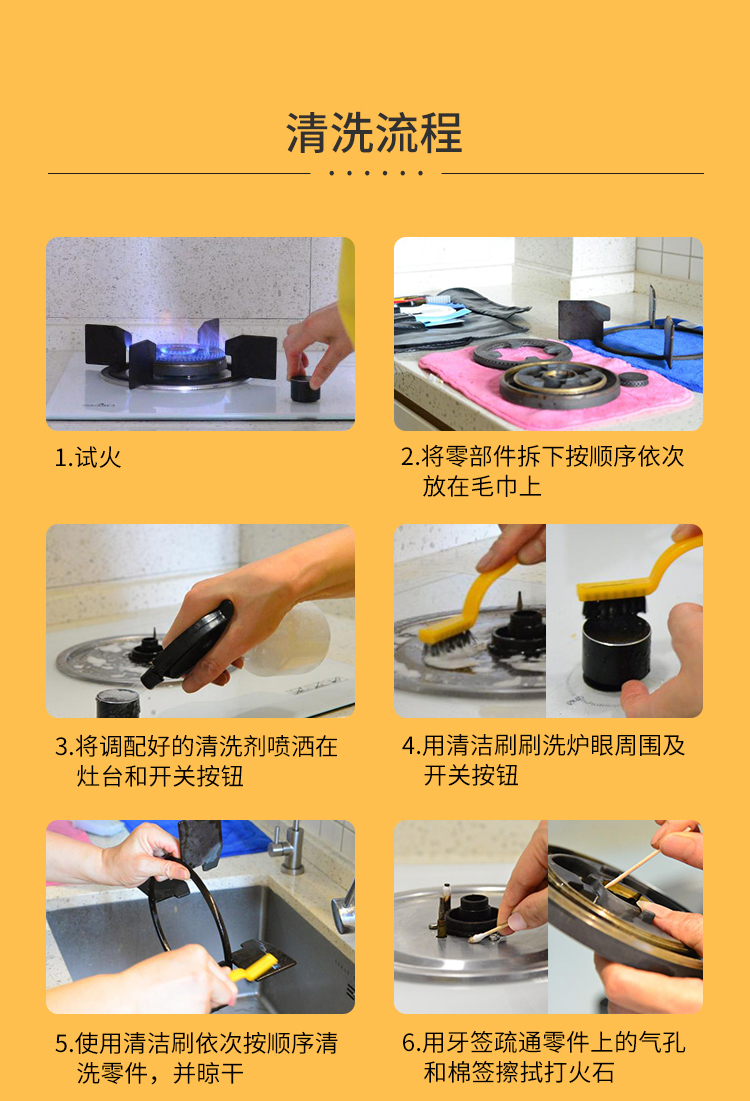 清洗流程

1.试火

2.将零部件拆下按顺序依次放在毛巾上

3.将调配好的清洗剂喷洒在灶台和开关按钮

4.用清洁刷刷洗炉眼周围及开关按钮

5.使用清洁刷依次按顺序清洗零件，并晾干

6.用牙签疏通零件上的气孔和棉签擦拭打火石