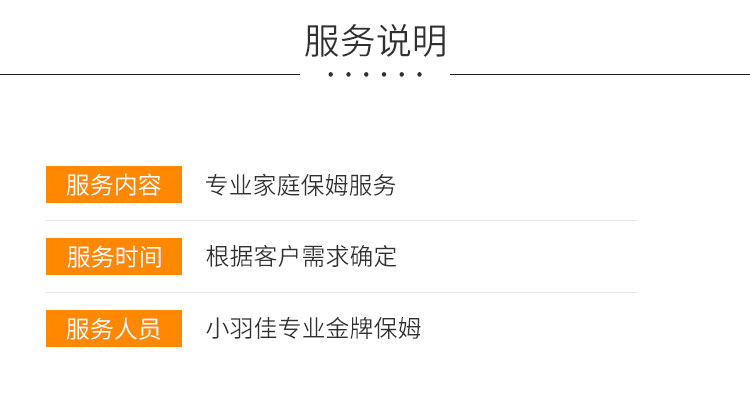 服务说明

服务内容 专业家庭保姆服务

服务时间 根据客户需求确定

服务人员 小羽佳专业金牌保姆