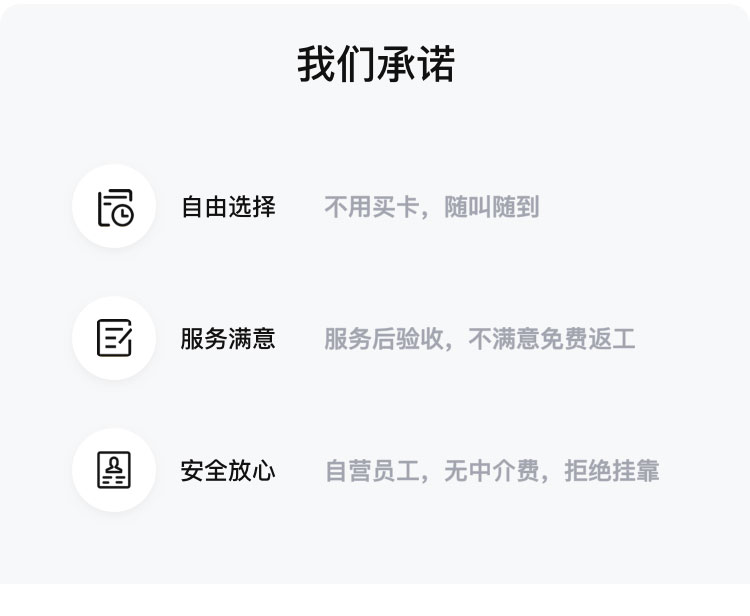 我们承诺

自由选择 不用买卡，随叫随到

服务满意 服务后验收，不满意免费返工

安全放心 自营员工，无中介费，拒绝挂靠