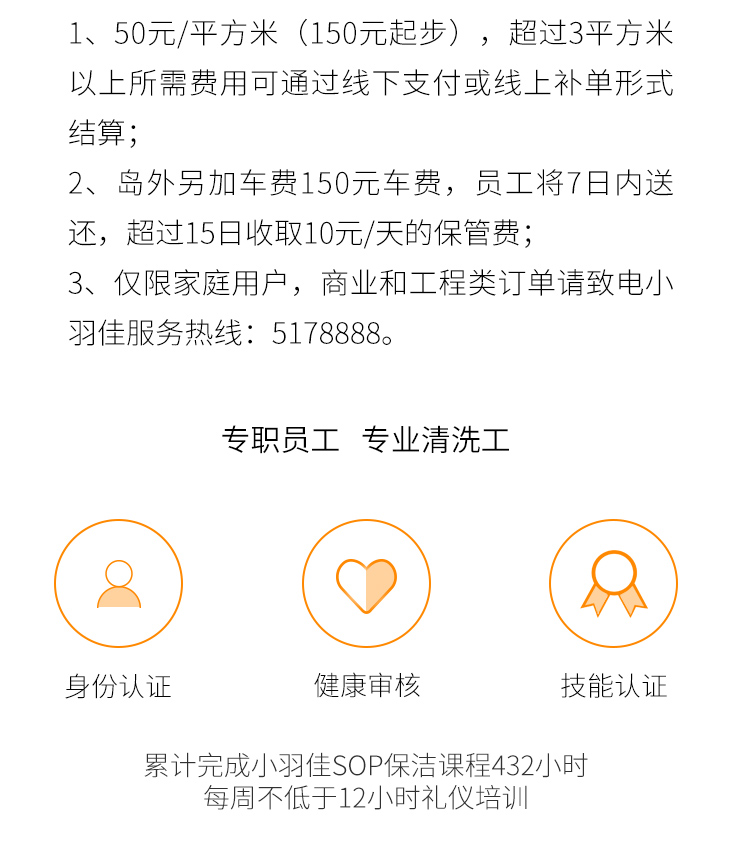 1、50元/平方米（150元起步），超过3平方米以上所需费用可通过线下支付或线上补单形式结算；
2、岛外另加车费150元车费，员工将7日内送还，超过15日收取10元/天的保管费；
3、仅限家庭用户，商业和工程类订单请致电小羽佳服务热线：5178888。

专职员工 专业清洗工

身份认证

健康审核

技能认证

累计完成小羽佳SOP保洁课程432小时
每周不低于12小时礼仪培训