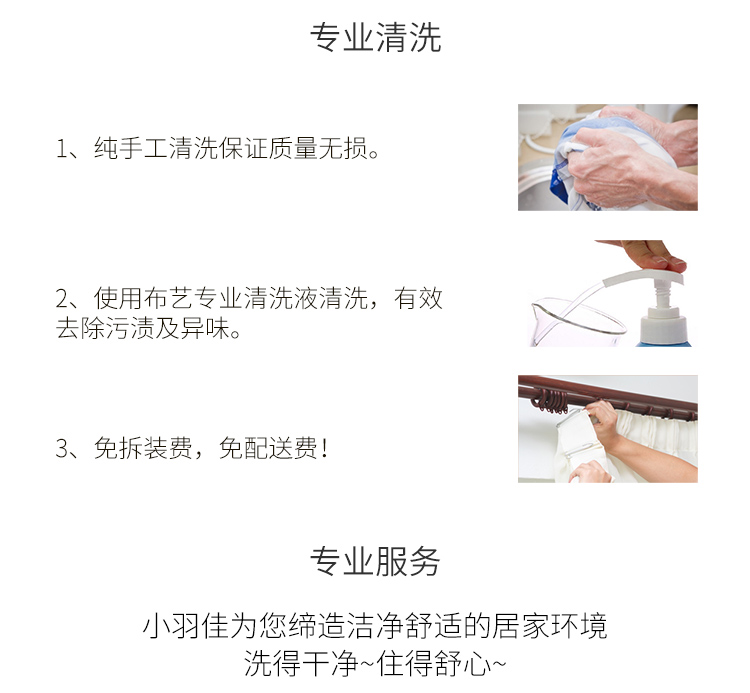 专业清洗

1、纯手工清洗保证质量无损。

2、使用布艺专业清洗液清洗，有效去除污渍及异味。

3、免拆装费，免配送费！

专业服务

小羽佳为您缔造洁净舒适的居家环境
洗得干净~住得舒心~