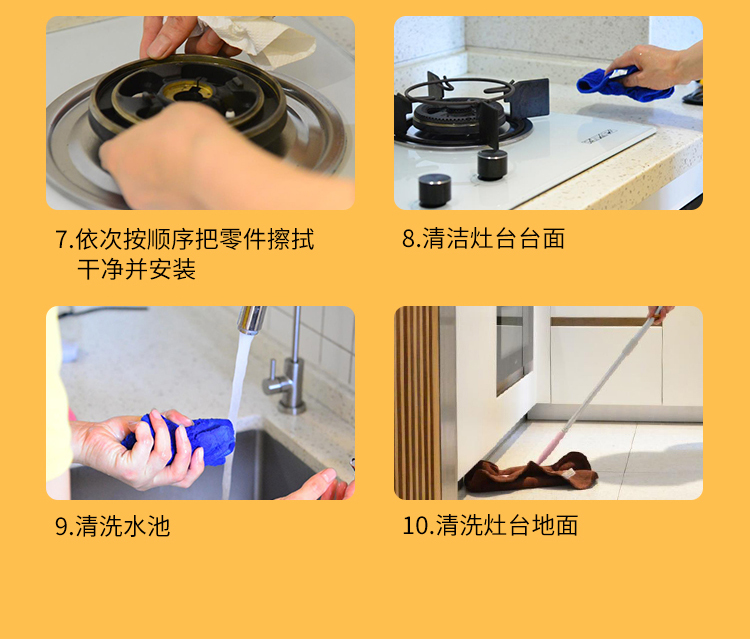 7.依次按顺序把零件擦拭干净并安装

8.清洁灶台台面

9.清洗水池

10.清洗灶台地面